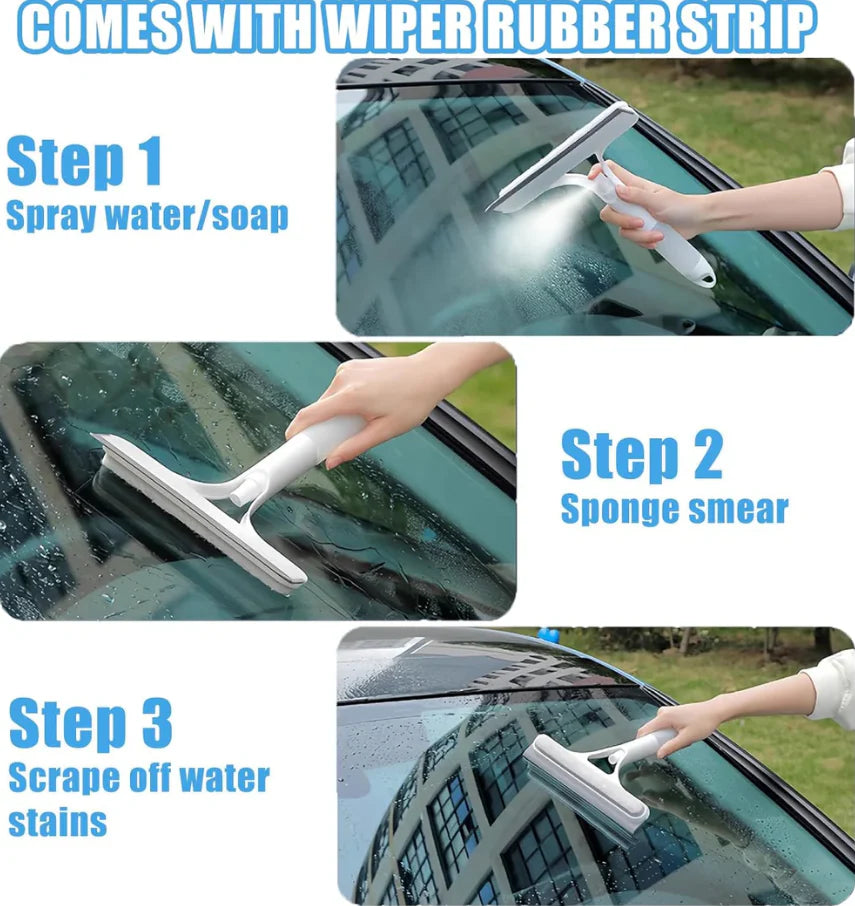 COMES WITH WIPER RUBBER STRIP

Step 1
Spray water/soap

Step 2
Sponge smear

Step 3
Scrape off water stains